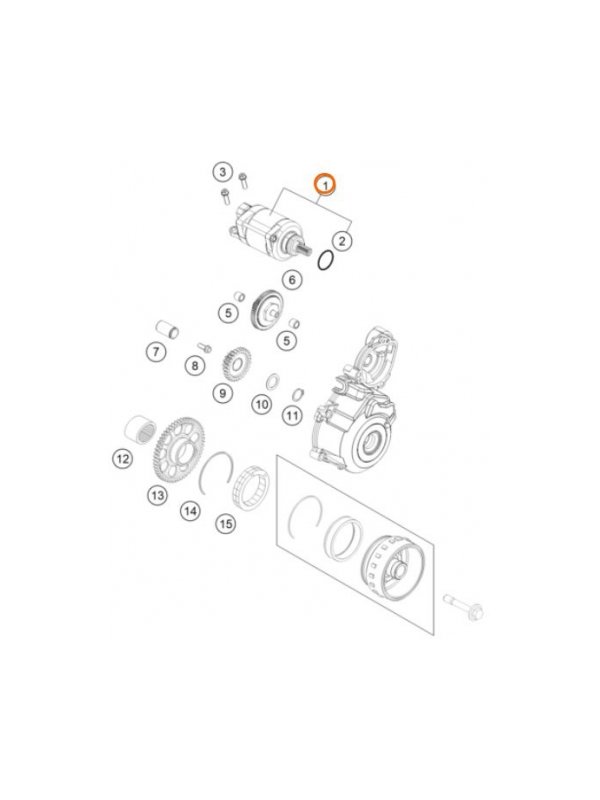 3
1
2
6
5
5
7
8
9
10
11
12
13
14
15